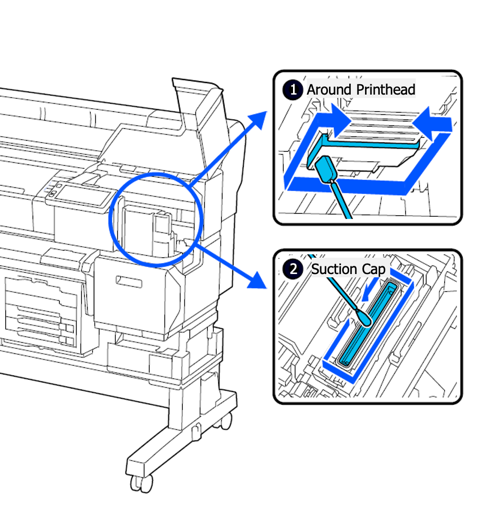 1 Around Printhead

2 Suction Cap